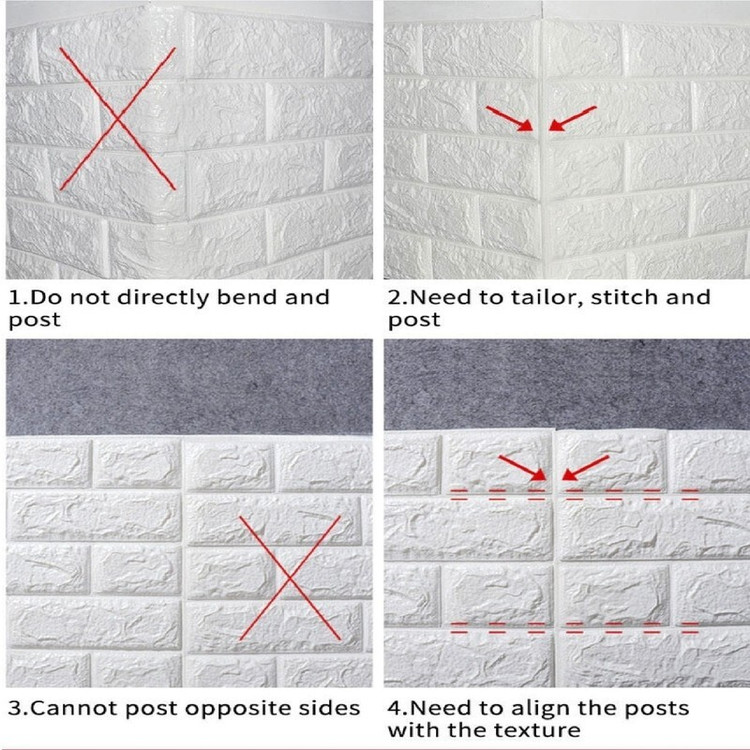 1.Do not directly bend and post

2.Need to tailor, stitch and post

3.Cannot post opposite sides

4.Need to align the posts with the texture