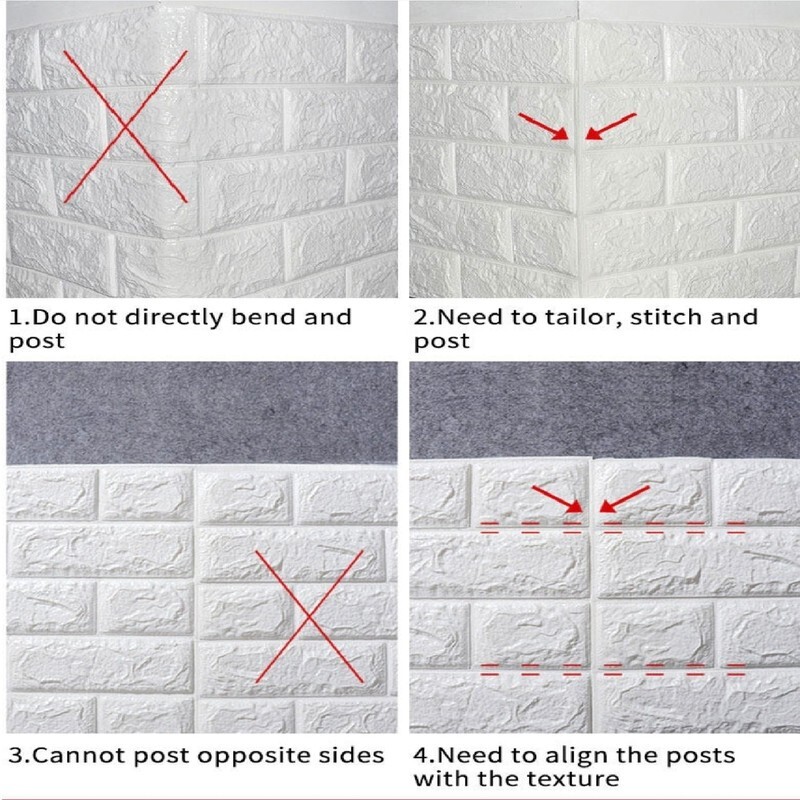 1.Do not directly bend and post

2.Need to tailor, stitch and post

3.Cannot post opposite sides

4.Need to align the posts with the texture